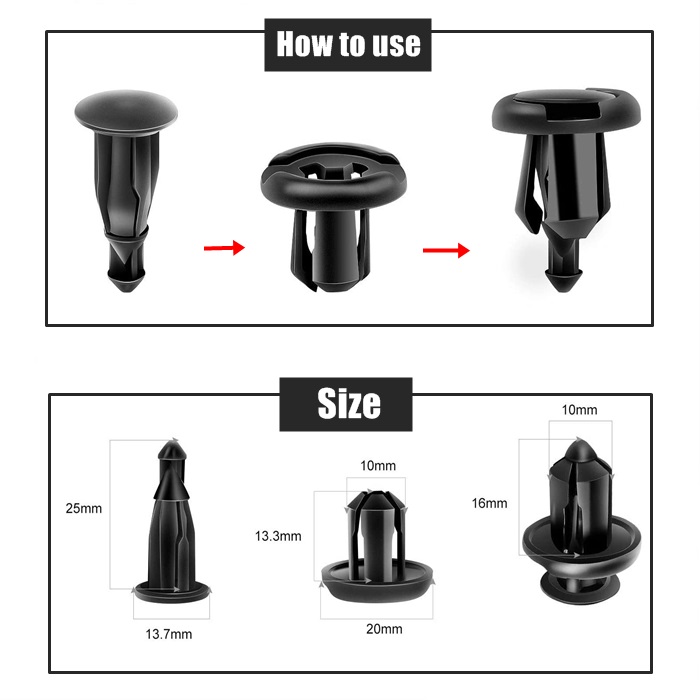 How to use

Size

25mm

13.7mm

10mm

13.3mm

20mm

10mm

16mm